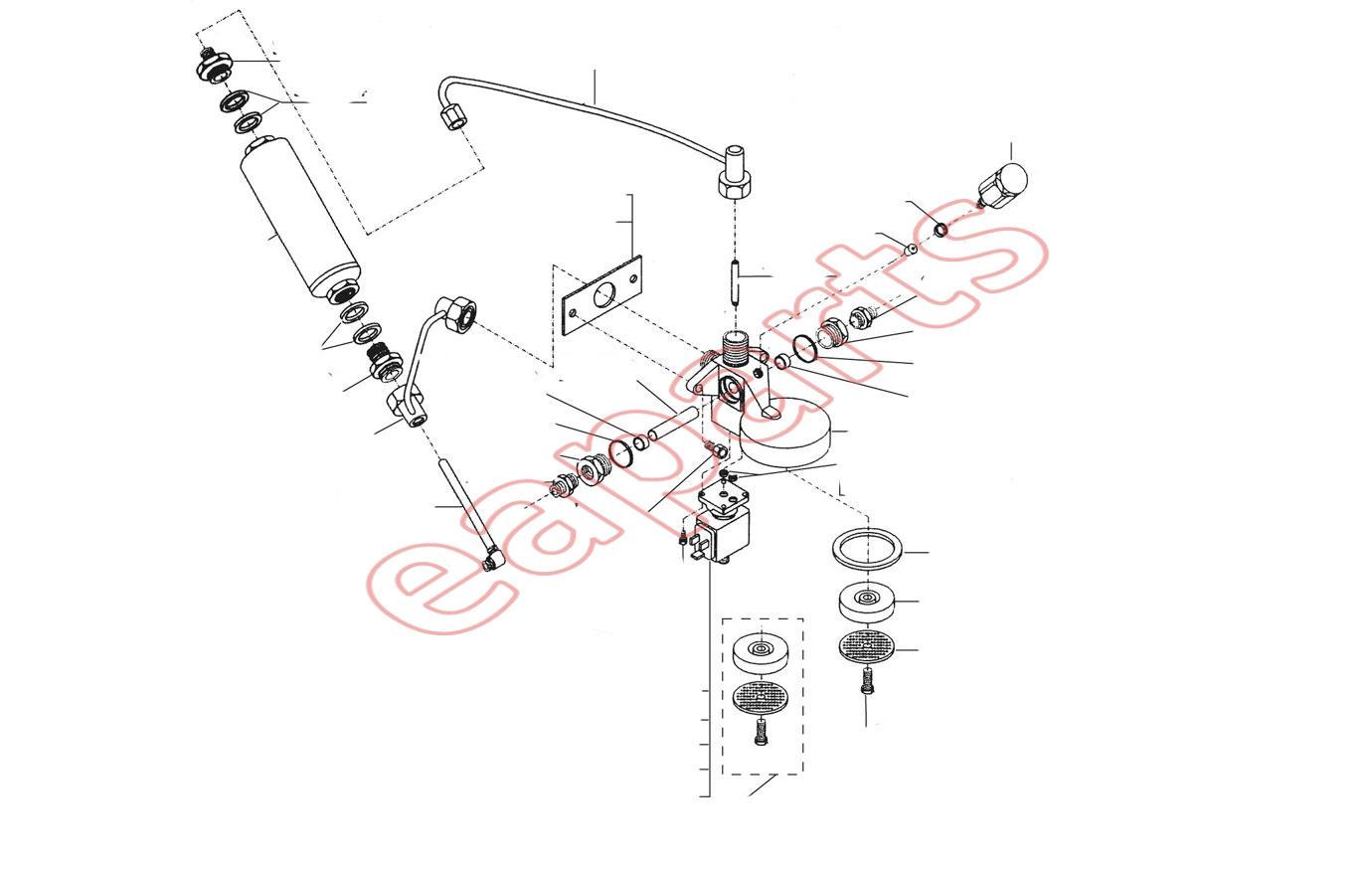 eaparts