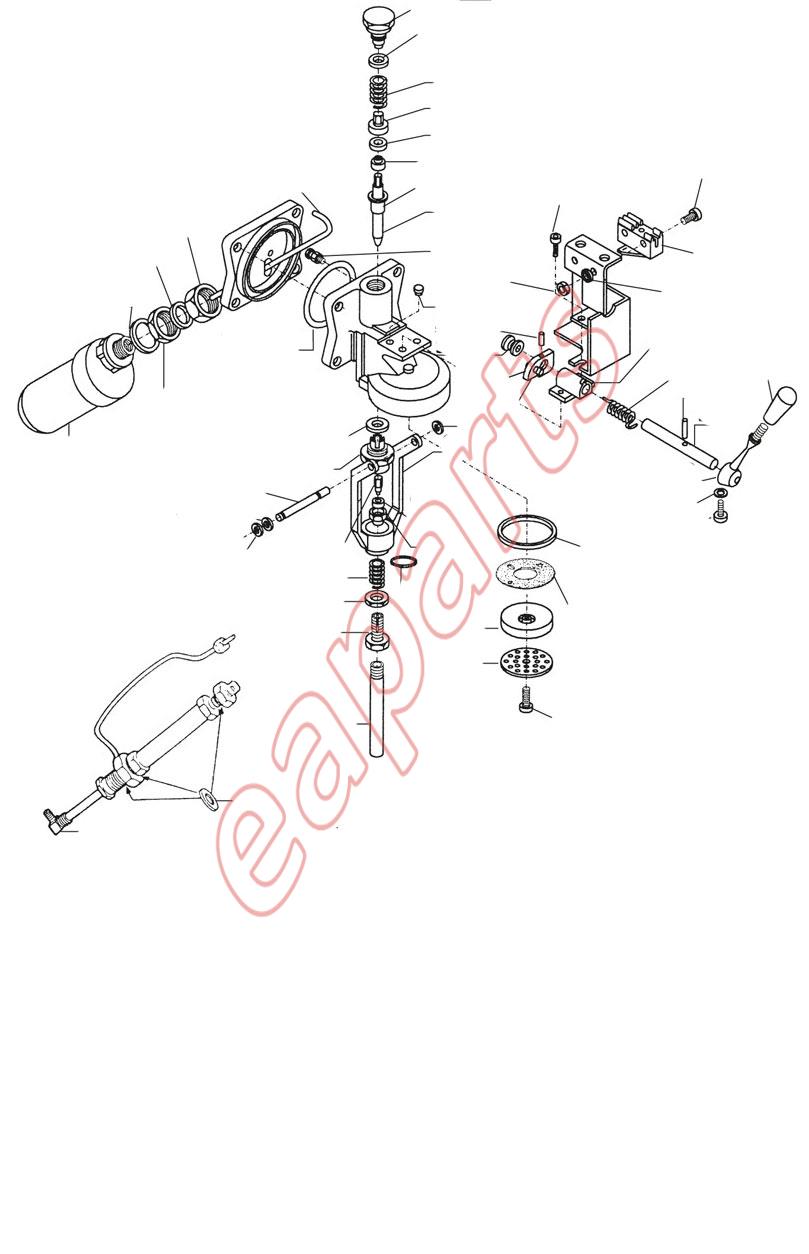 eaparts