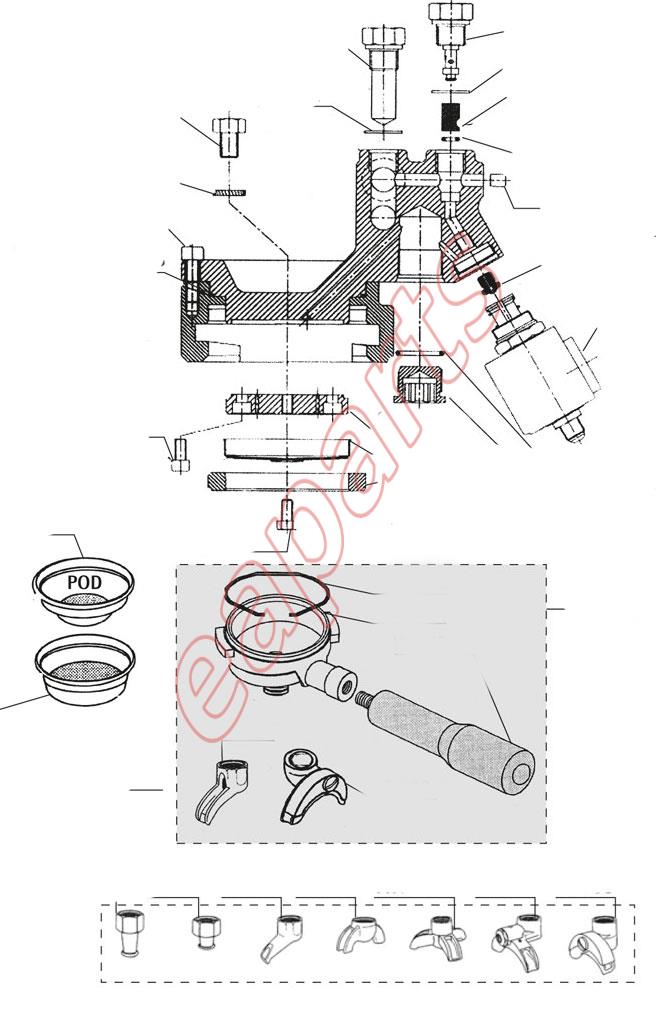 POD

eaparts