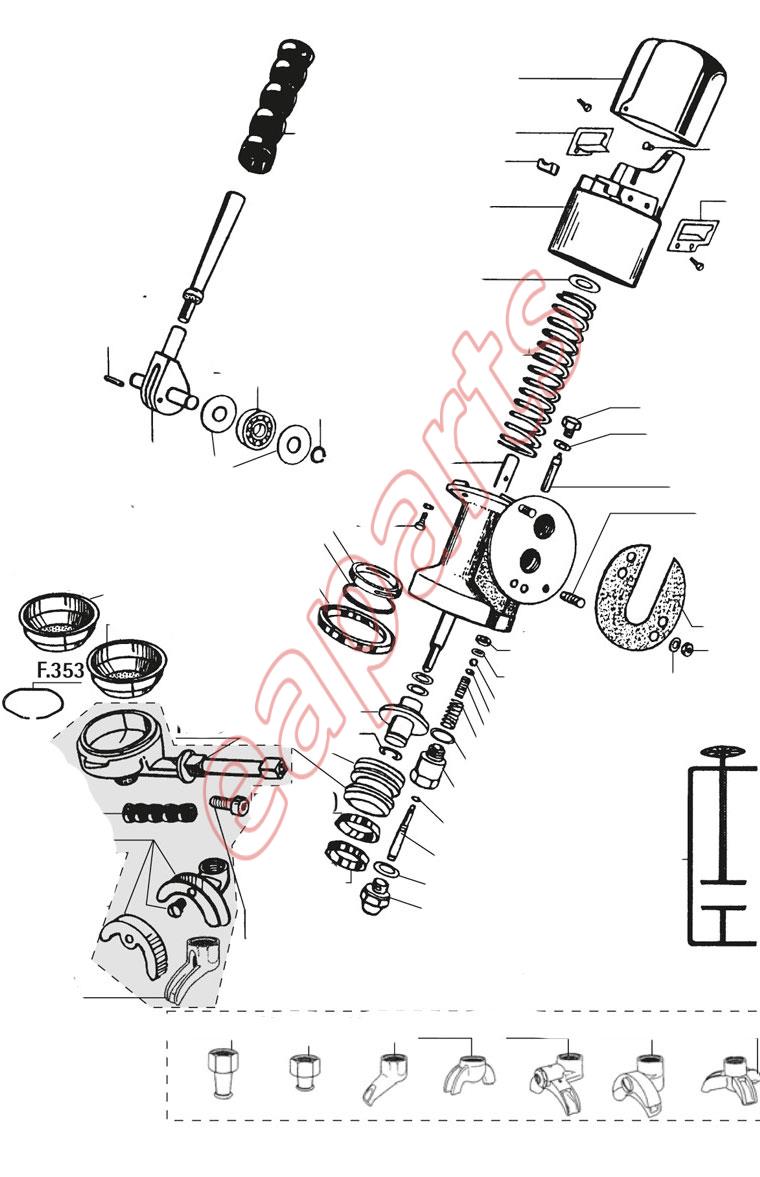 F.353

eaparts