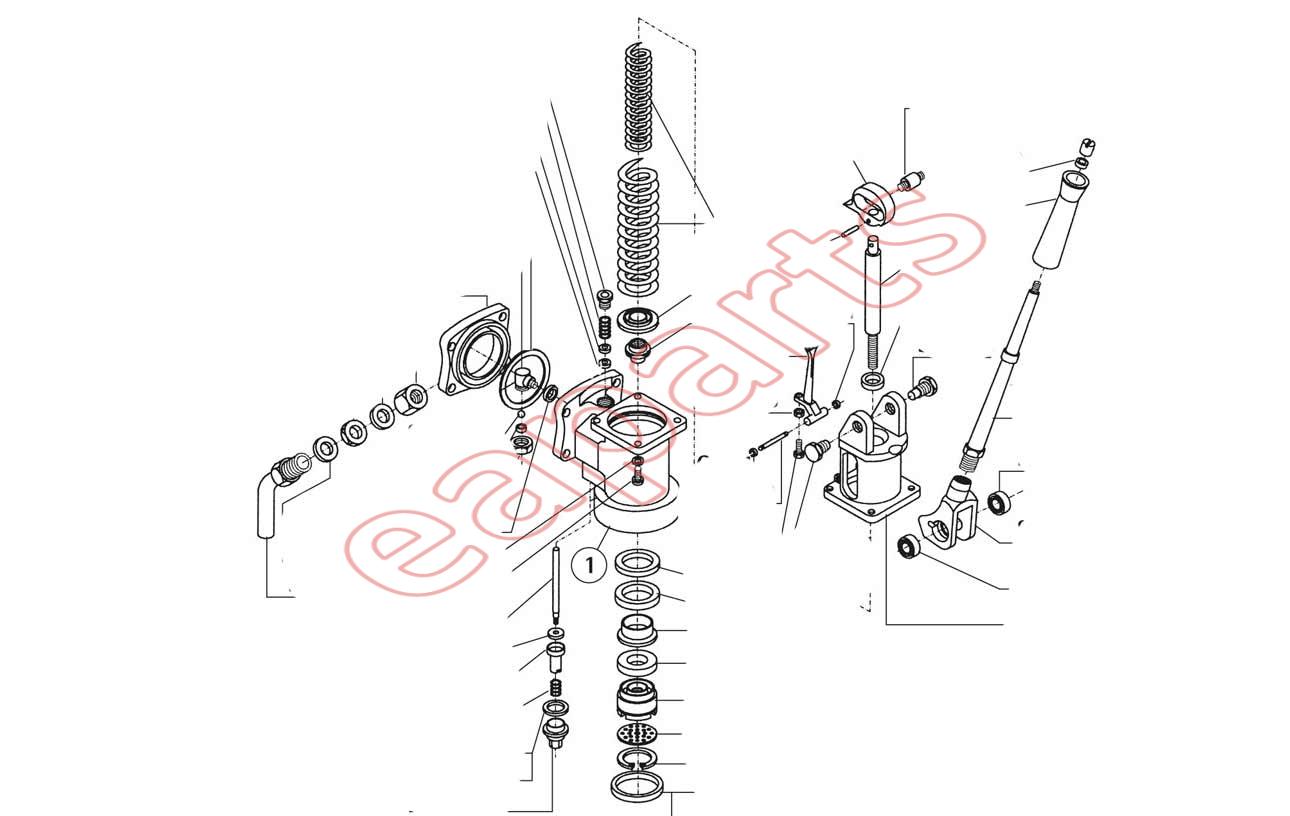 eaparts

1