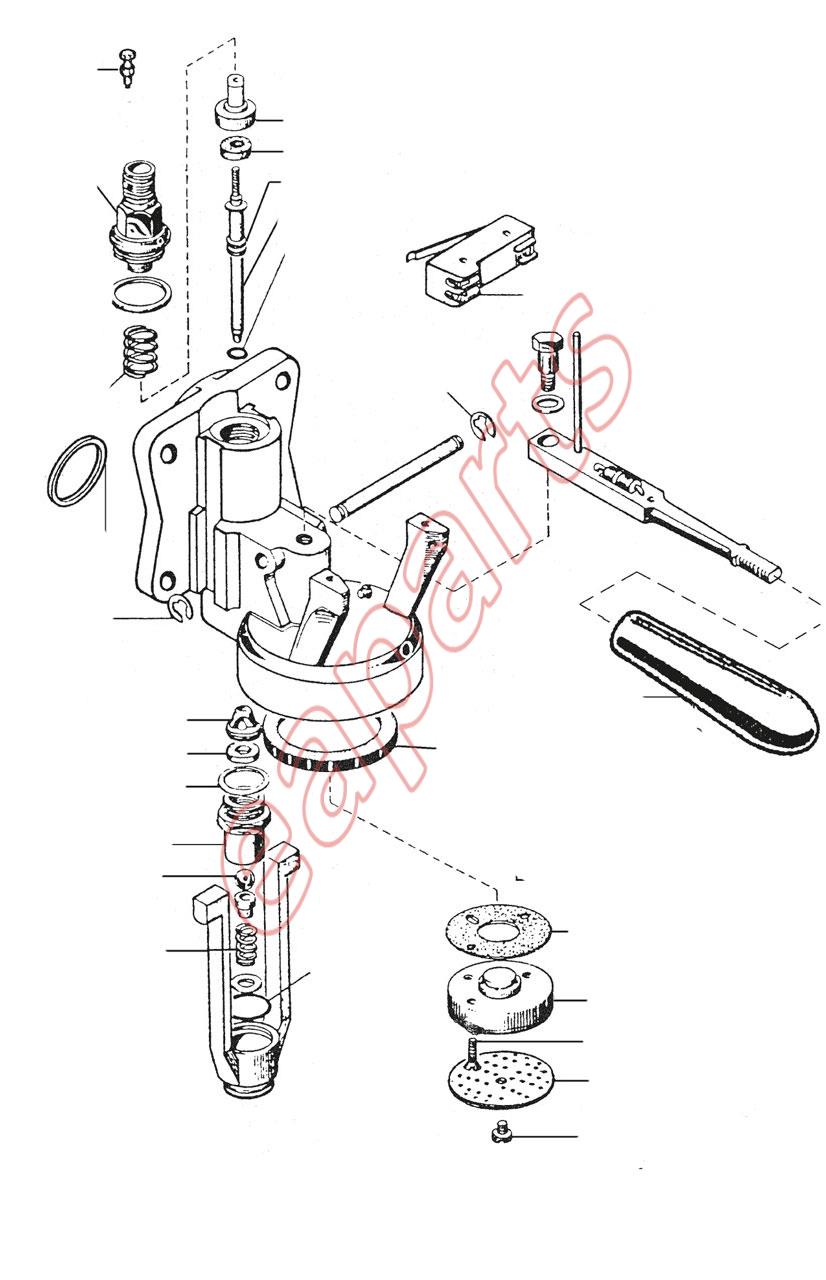 eaparts