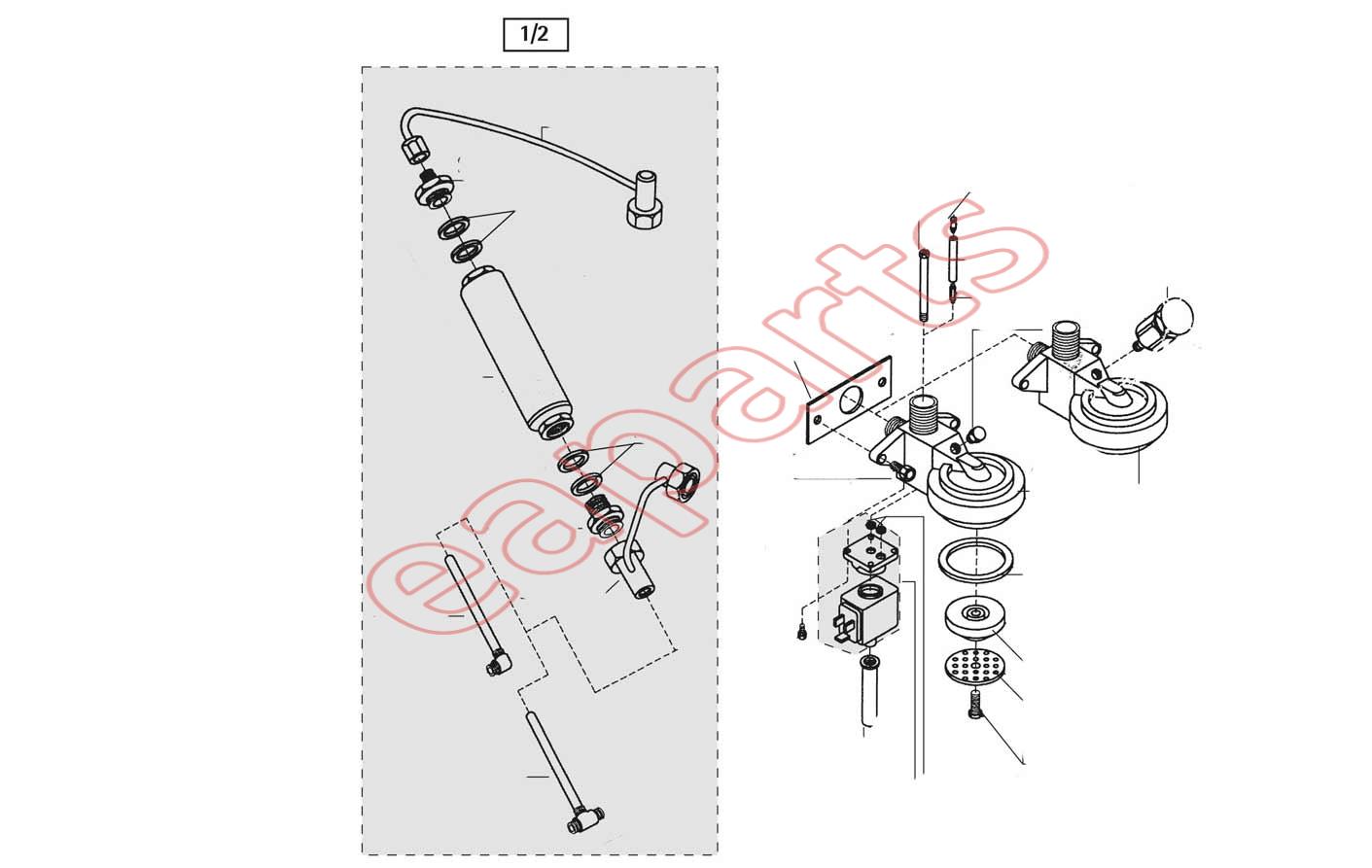 1/2

eaparts