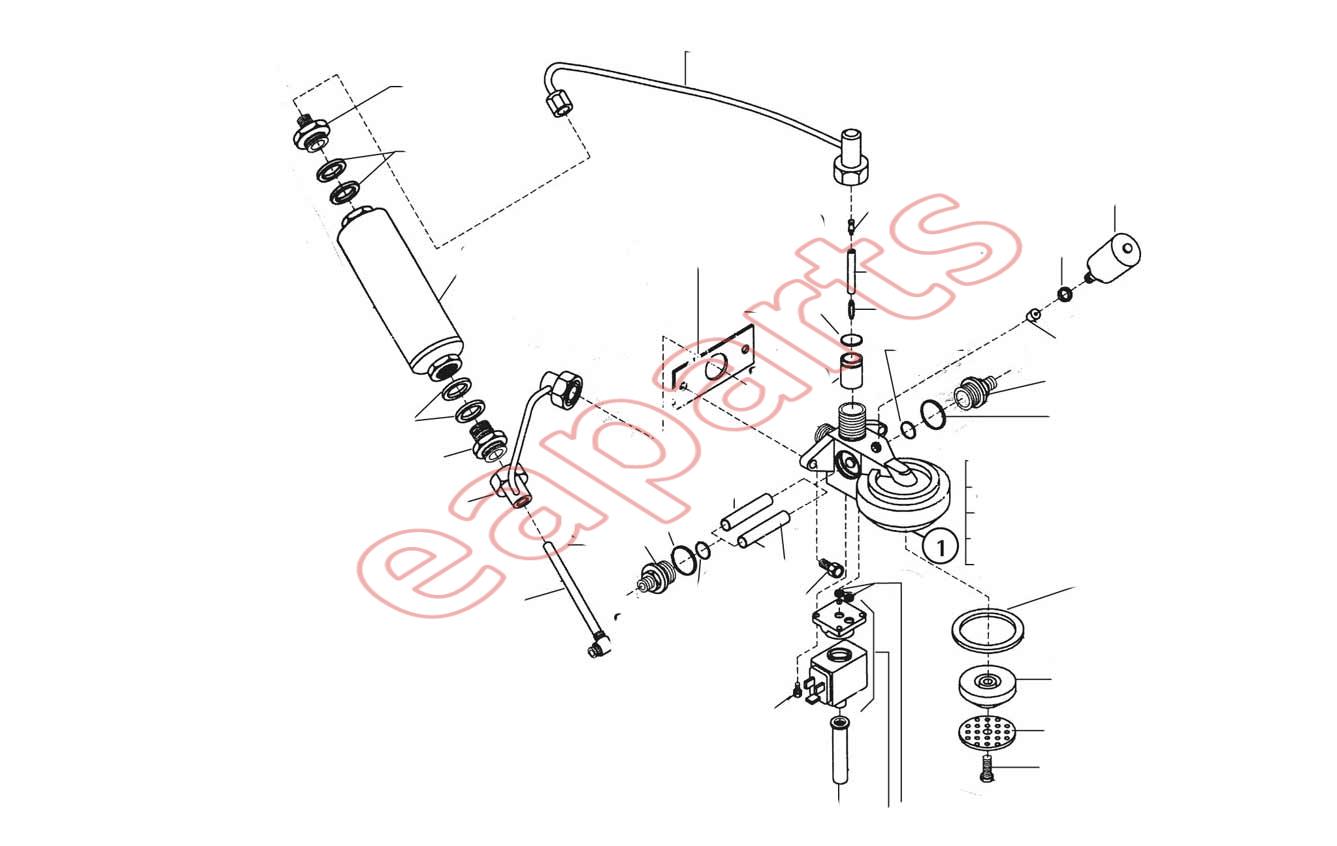 eaparts

1