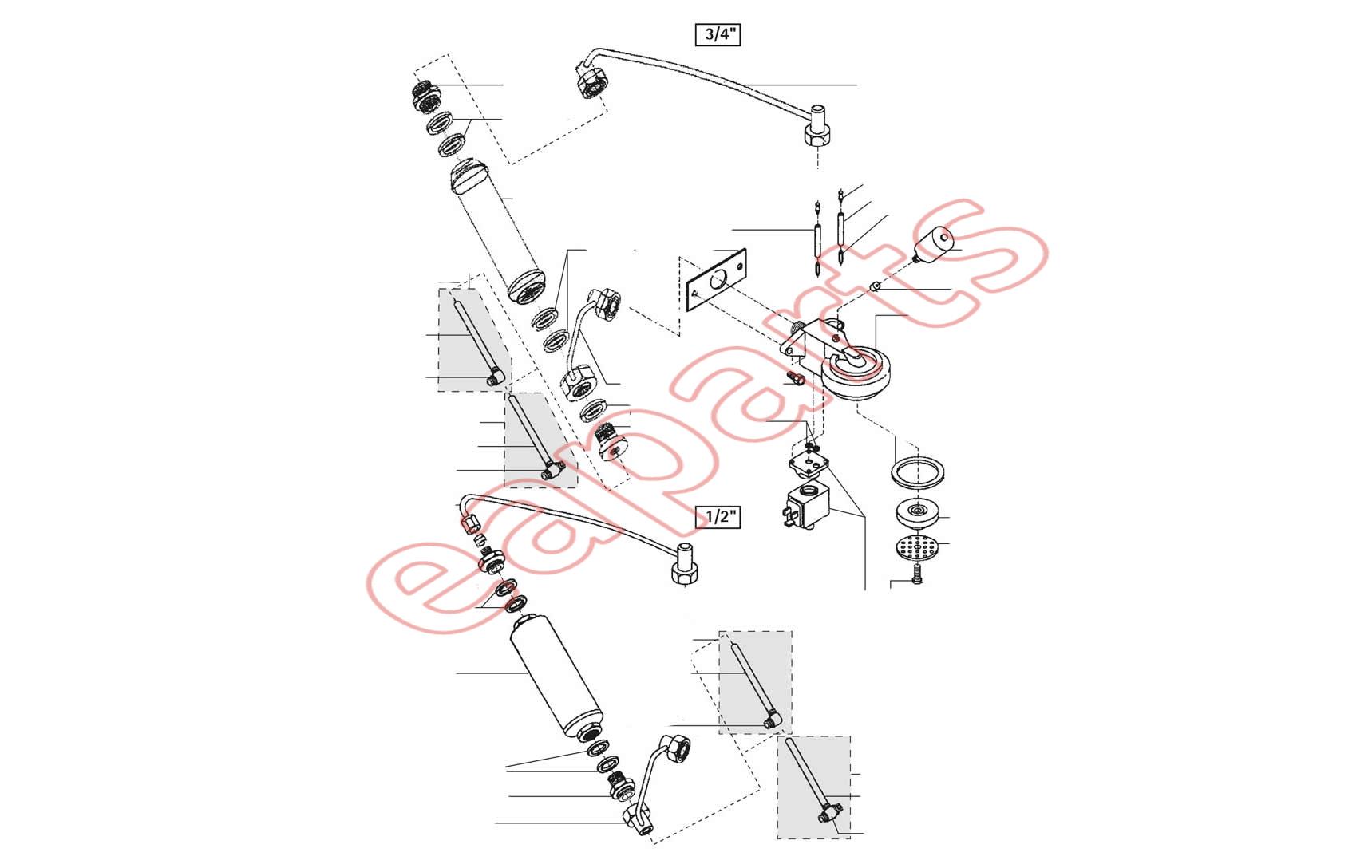 3/4"

1/2"

eparts